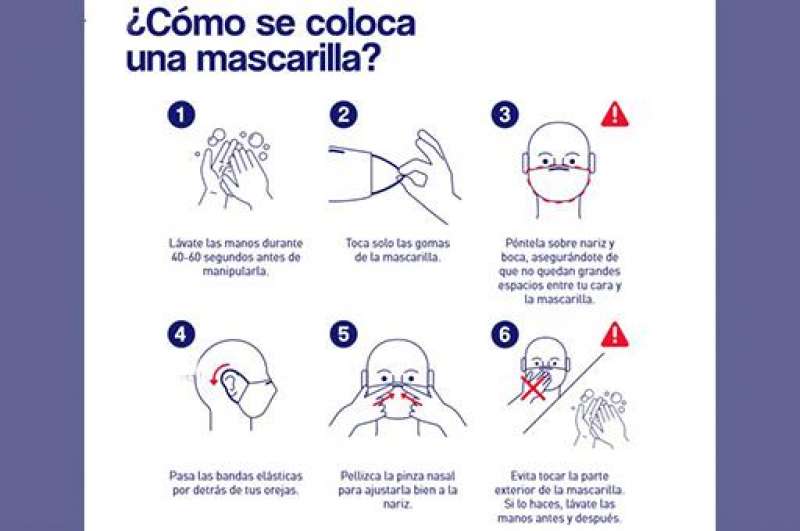 ¿Cómo se coloca una mascarilla?

1

Lávate las manos durante 40-60 segundos antes de manipularla.

2

Toca solo las gomas de la mascarilla.

3

Póntela sobre nariz y boca, asegurándote de que no quedan grandes espacios entre tu cara y la mascarilla.

4

Pasa las bandas elásticas por detrás de tus orejas.

5

Pellizca la pinza nasal para ajustarla bien a la nariz.

6

Evita tocar la parte exterior de la mascarilla. Si lo haces, lávate las manos antes y después.